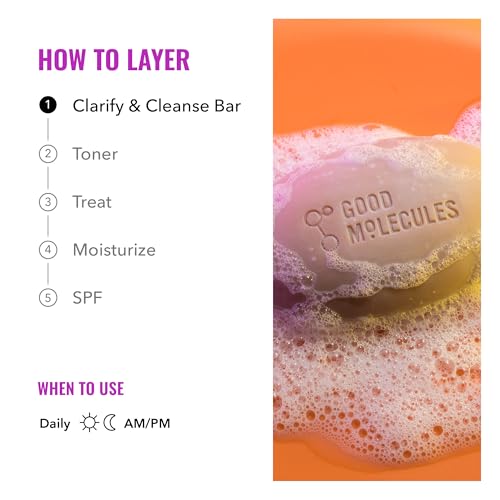 HOW TO LAYER

1 Clarify & Cleanse Bar

2 Toner

3 Treat

4 Moisturize

5 SPF

WHEN TO USE

Daily AM/PM

GOOD MOLECULES