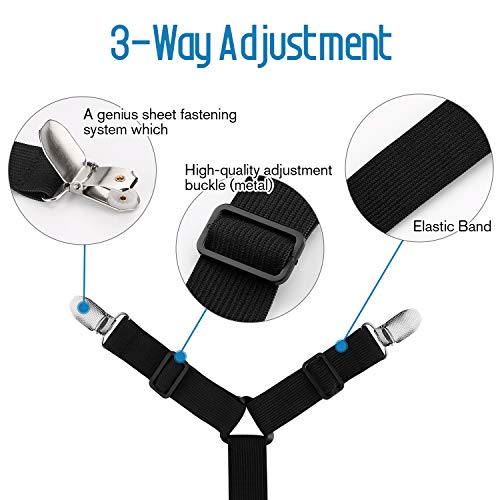 3-Way Adjustment

A genius sheet fastening system which

High-quality adjustment buckle (metal)

Elastic Band