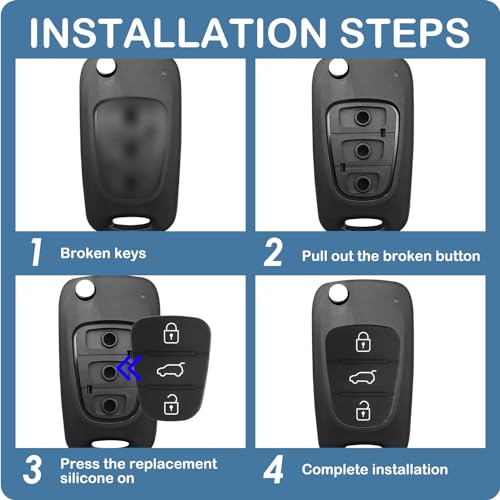 INSTALLATION STEPS

1 Broken keys

2 Pull out the broken button

3 Press the replacement silicone on

4 Complete installation