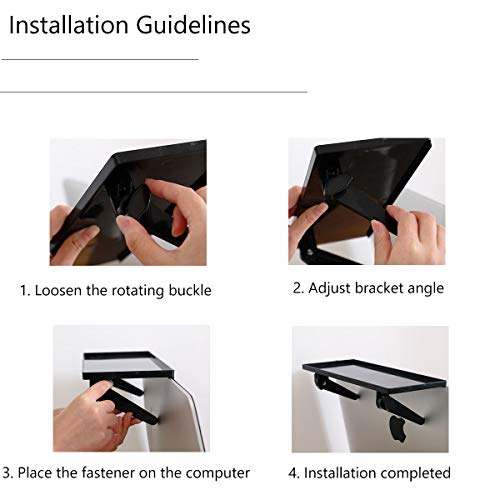 Installation Guidelines

1. Loosen the rotating buckle

2. Adjust bracket angle

3. Place the fastener on the computer

4. Installation completed