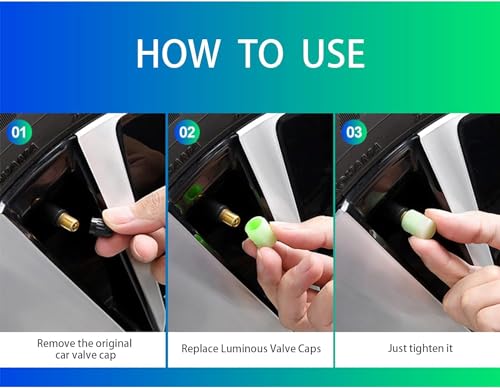 HOW TO USE

01

Remove the original car valve cap

02

Replace Luminous Valve Caps

03

Just tighten it