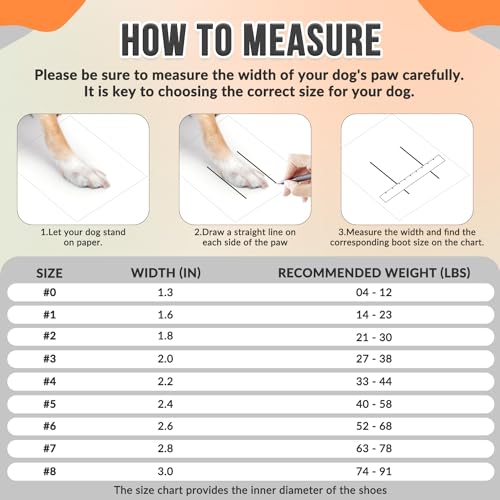 HOW TO MEASURE

Please be sure to measure the width of your dog's paw carefully. It is key to choosing the correct size for your dog.

1.Let your dog stand on paper.

2.Draw a straight line on each side of the paw

3.Measure the width and find the corresponding boot size on the chart.

| SIZE | WIDTH (IN) | RECOMMENDED WEIGHT (LBS) |
|---|---|---|
| #0 | 1.3 | 04 - 12 |
| #1 | 1.6 | 14 - 23 |
| #2 | 1.8 | 21 - 30 |
| #3 | 2.0 | 27 - 38 |
| #4 | 2.2 | 33 - 44 |
| #5 | 2.4 | 40 - 58 |
| #6 | 2.6 | 52 - 68 |
| #7 | 2.8 | 63 - 78 |
| #8 | 3.0 | 74 - 91 |

The size chart provides the inner diameter of the shoes