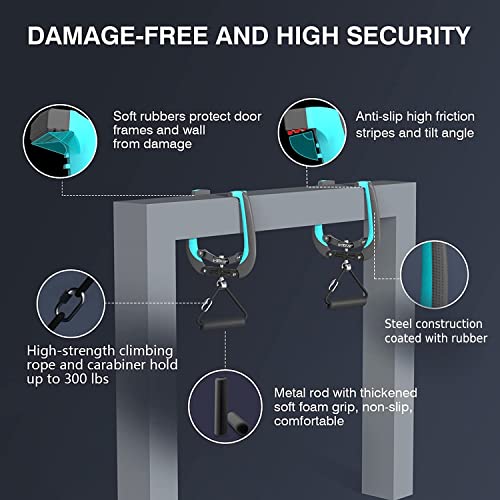 DAMAGE-FREE AND HIGH SECURITY

Soft rubbers protect door frames and wall from damage

Anti-slip high friction stripes and tilt angle

High-strength climbing rope and carabiner hold up to 300 lbs

Steel construction coated with rubber

Metal rod with thickened soft foam grip, non-slip, comfortable