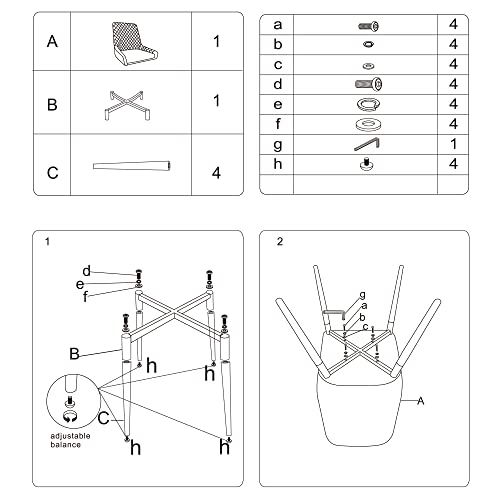 | A | | 1 |
|---|---|---|
| B | | 1 |
| C | | 4 |

| a | | 4 |
|---|---|---|
| b | | 4 |
| c | | 4 |
| d | | 4 |
| e | | 4 |
| f | | 4 |
| g | | 1 |
| h | | 4 |
| | | |

1

d
e
f
B
h
h
C
adjustable balance
h
h

2

g
a
b
c
A