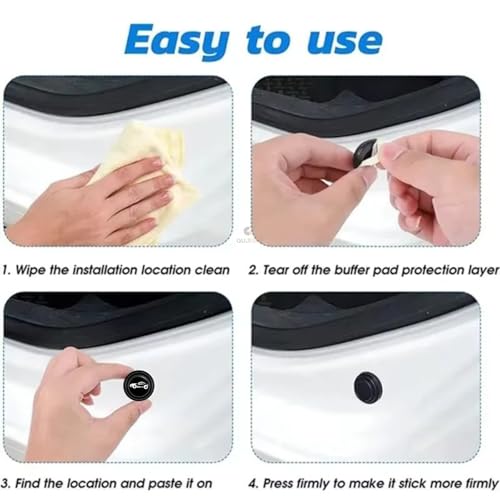 Easy to use

1. Wipe the installation location clean

2. Tear off the buffer pad protection layer

3. Find the location and paste it on

4. Press firmly to make it stick more firmly