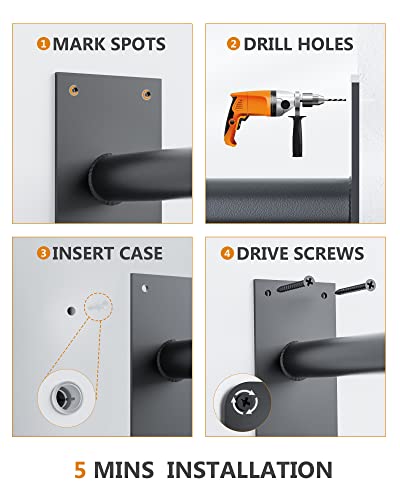 1 MARK SPOTS

2 DRILL HOLES

3 INSERT CASE

4 DRIVE SCREWS

5 MINS INSTALLATION