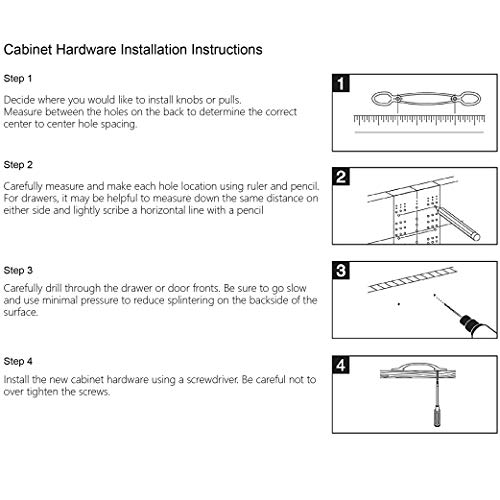 Cabinet Hardware Installation Instructions

Step 1

Decide where you would like to install knobs or pulls.
Measure between the holes on the back to determine the correct center to center hole spacing.

1

Step 2

Carefully measure and make each hole location using ruler and pencil. For drawers, it may be helpful to measure down the same distance on either side and lightly scribe a horizontal line with a pencil

2

Step 3

Carefully drill through the drawer or door fronts. Be sure to go slow and use minimal pressure to reduce splintering on the backside of the surface.

3

Step 4

Install the new cabinet hardware using a screwdriver. Be careful not to over tighten the screws.

4