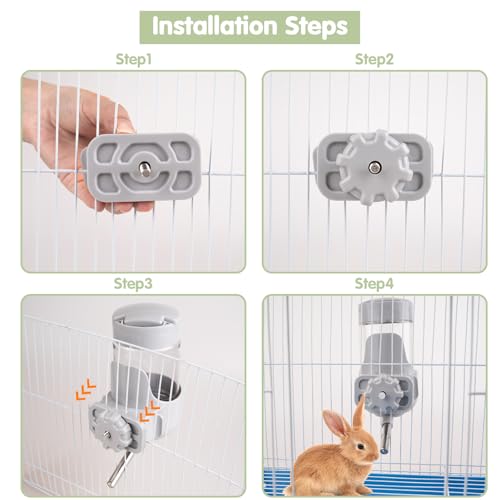 Installation Steps

Step1

Step2

Step3

Step4