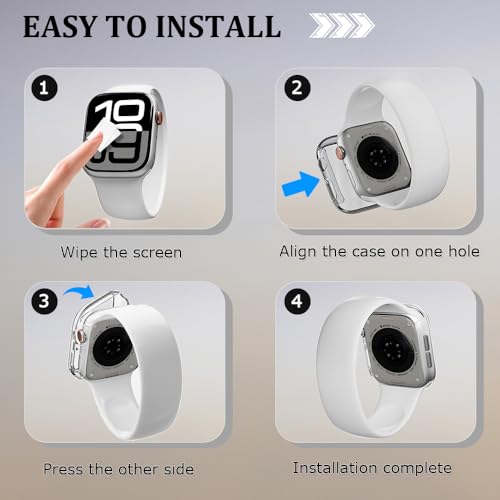 EASY TO INSTALL

1

10
09

Wipe the screen

2

Align the case on one hole

3

Press the other side

4

Installation complete