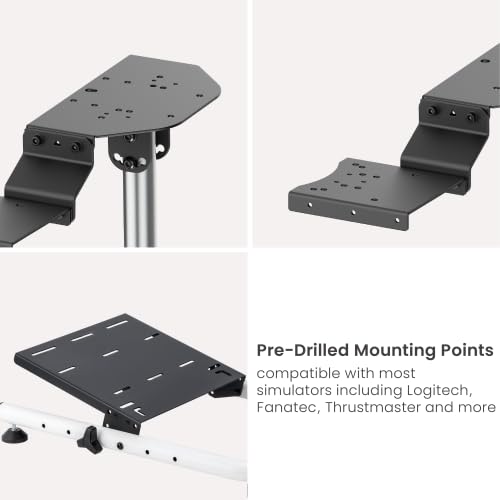 Pre-Drilled Mounting Points

compatible with most simulators including Logitech, Fanatec, Thrustmaster and more