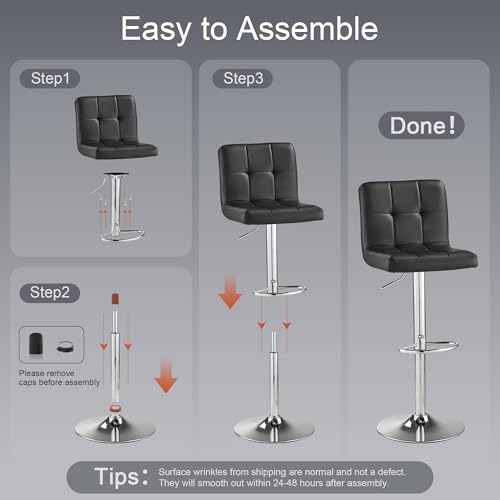 Easy to Assemble

Step1

Step2

Please remove caps before assembly

Step3

Done!

Tips: Surface wrinkles from shipping are normal and not a defect. They will smooth out within 24-48 hours after assembly.