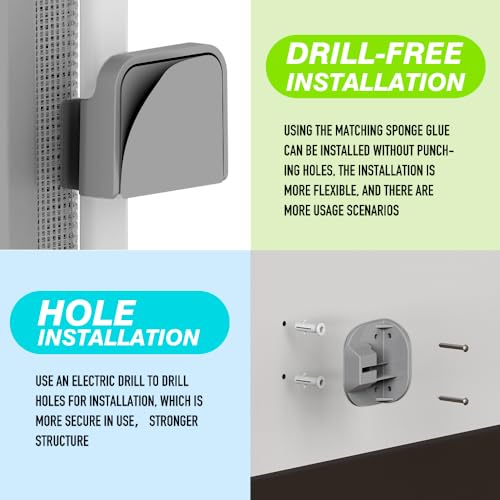 DRILL-FREE INSTALLATION

USING THE MATCHING SPONGE GLUE CAN BE INSTALLED WITHOUT PUNCHING HOLES, THE INSTALLATION IS MORE FLEXIBLE, AND THERE ARE MORE USAGE SCENARIOS

HOLE INSTALLATION

USE AN ELECTRIC DRILL TO DRILL HOLES FOR INSTALLATION, WHICH IS MORE SECURE IN USE, STRONGER STRUCTURE