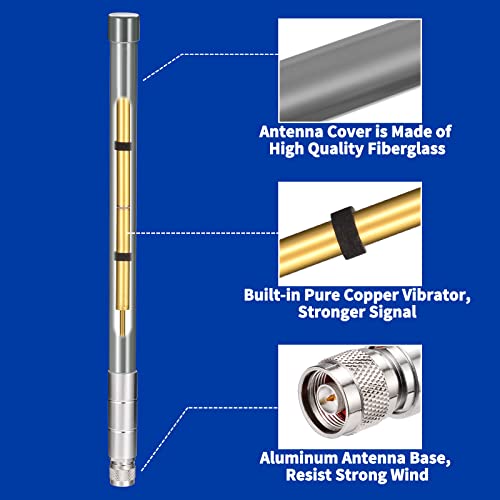 Antenna Cover is Made of High Quality Fiberglass

Built-in Pure Copper Vibrator, Stronger Signal

Aluminum Antenna Base, Resist Strong Wind