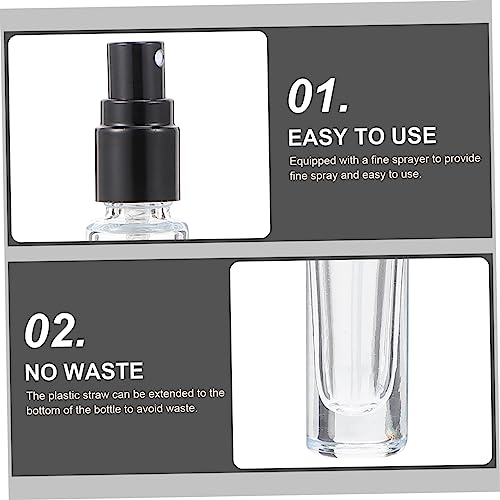 01.

EASY TO USE

Equipped with a fine sprayer to provide fine spray and easy to use.

02.

NO WASTE

The plastic straw can be extended to the bottom of the bottle to avoid waste.