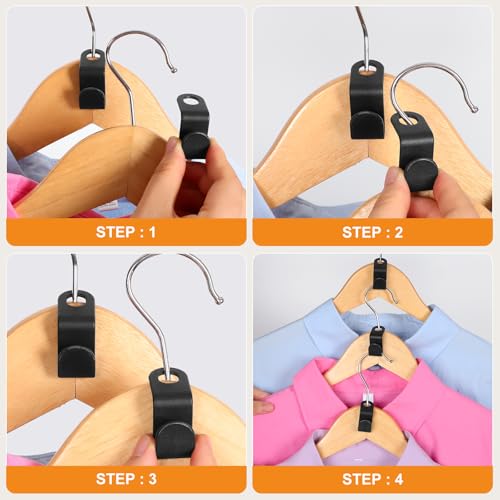 STEP : 1

STEP : 2

STEP : 3

STEP : 4