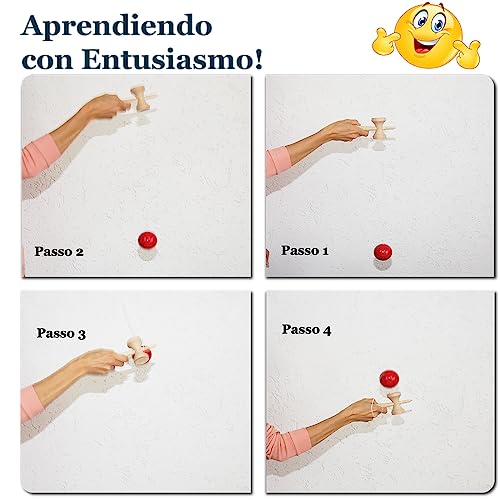 Aprendiendo con Entusiasmo!

Passo 2

Passo 1

Passo 3

Passo 4