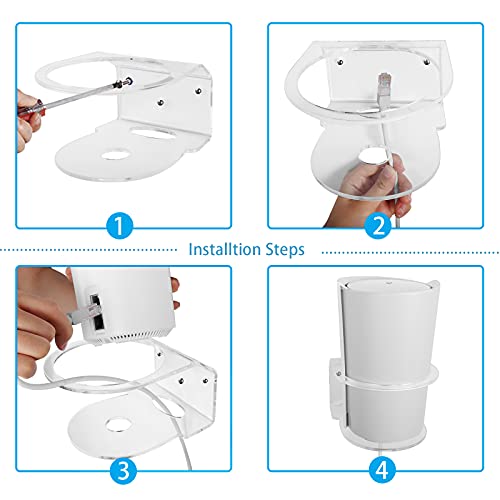 1

2

Installtion Steps

3

4