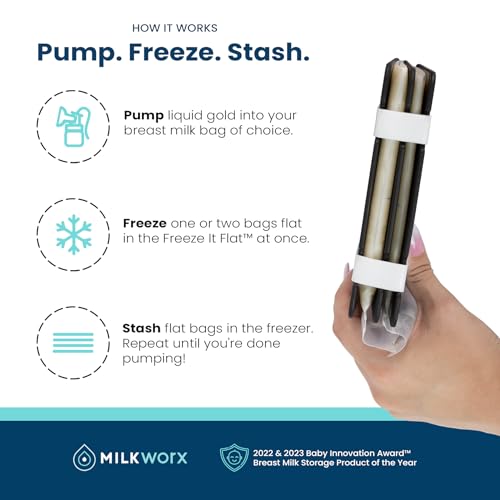 HOW IT WORKS

Pump. Freeze. Stash.

Pump liquid gold into your breast milk bag of choice.

Freeze one or two bags flat in the Freeze It Flat™ at once.

Stash flat bags in the freezer. Repeat until you're done pumping!

MILKWORX

2022 & 2023 Baby Innovation Award™
Breast Milk Storage Product of the Year