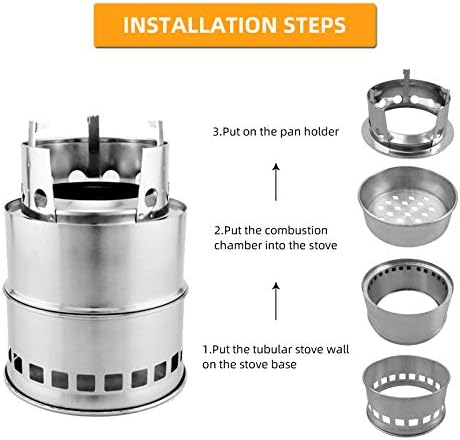 INSTALLATION STEPS

3.Put on the pan holder

2.Put the combustion chamber into the stove

1.Put the tubular stove wall on the stove base