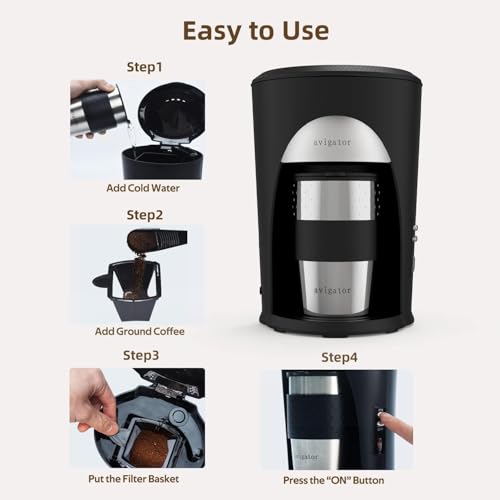 Easy to Use

Step1

Add Cold Water

Step2

Add Ground Coffee

Step3

Put the Filter Basket

avigator

avigator

Step4

avigator

Press the "ON" Button