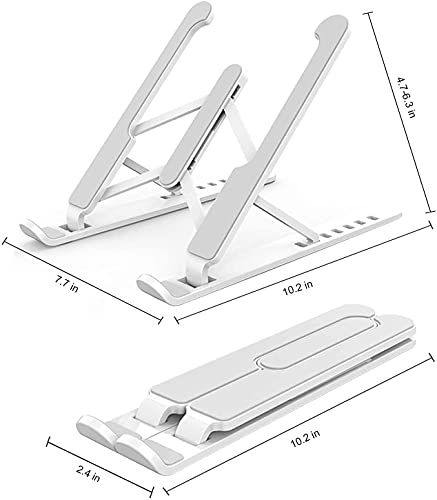 4.7-6.3 in

7.7 in

10.2 in

10.2 in

2.4 in