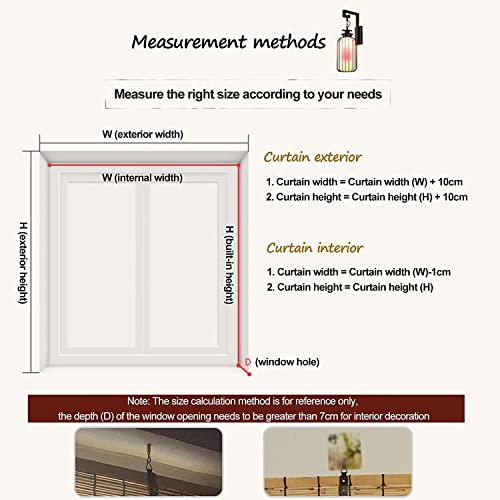 Measurement methods

Measure the right size according to your needs

W (exterior width)

W (internal width)

H (exterior height)

H (built-in height)

D (window hole)

Curtain exterior

1. Curtain width = Curtain width (W) + 10cm
2. Curtain height = Curtain height (H) + 10cm

Curtain interior

1. Curtain width = Curtain width (W)-1cm
2. Curtain height = Curtain height (H)

Note: The size calculation method is for reference only, the depth (D) of the window opening needs to be greater than 7cm for interior decoration