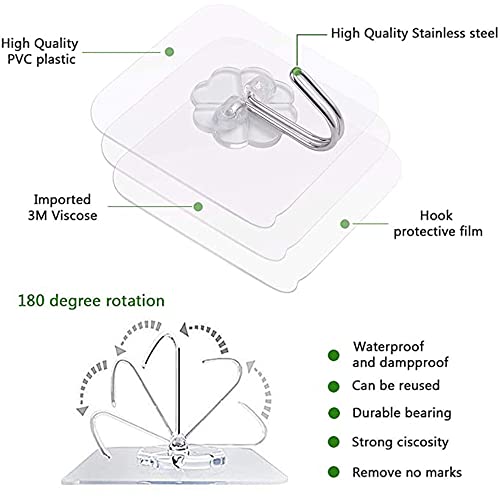 High Quality PVC plastic

High Quality Stainless steel

Imported 3M Viscose

Hook protective film

180 degree rotation

Waterproof and dampproof

Can be reused

Durable bearing

Strong ciscosity

Remove no marks