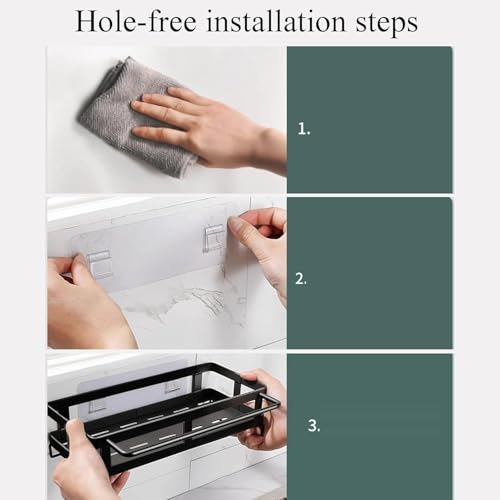 Hole-free installation steps

1.

2.

3.