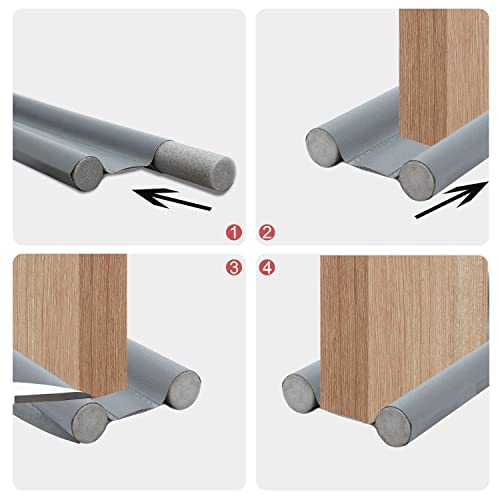 1 2
3 4