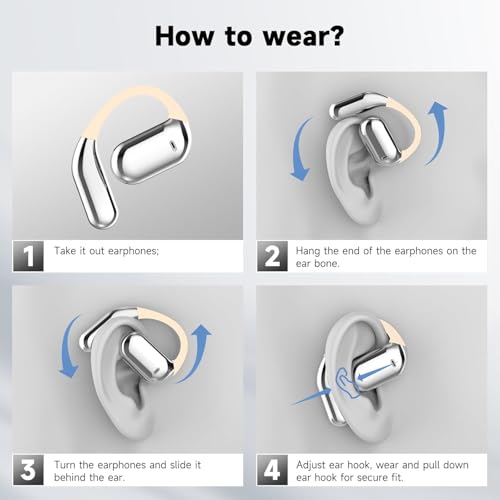 How to wear?

1 Take it out earphones;

2 Hang the end of the earphones on the ear bone.

3 Turn the earphones and slide it behind the ear.

4 Adjust ear hook, wear and pull down ear hook for secure fit.