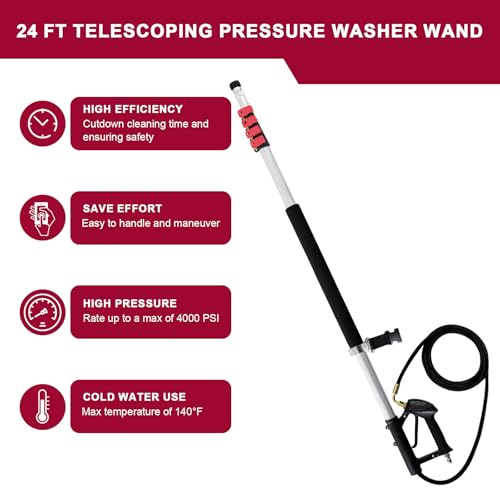 24 FT TELESCOPING PRESSURE WASHER WAND

HIGH EFFICIENCY
Cutdown cleaning time and ensuring safety

SAVE EFFORT
Easy to handle and maneuver

HIGH PRESSURE
Rate up to a max of 4000 PSI

COLD WATER USE
Max temperature of 140°F