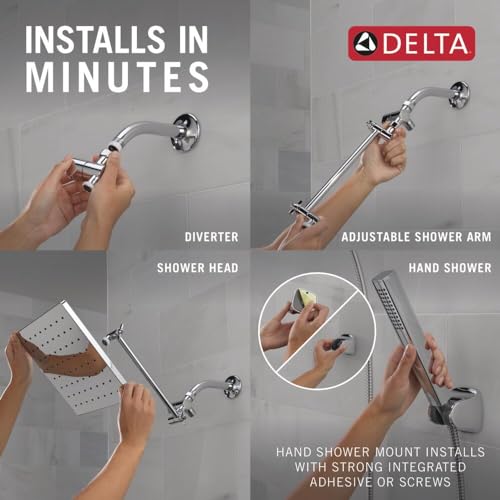 INSTALLS IN MINUTES

DELTA

DIVERTER

ADJUSTABLE SHOWER ARM

SHOWER HEAD

HAND SHOWER

HAND SHOWER MOUNT INSTALLS WITH STRONG INTEGRATED ADHESIVE OR SCREWS