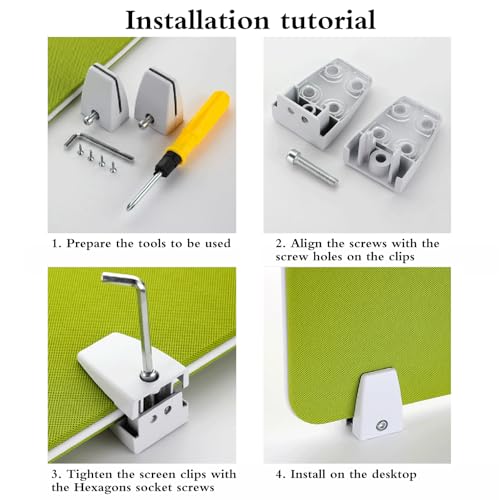 Installation tutorial

1. Prepare the tools to be used

2. Align the screws with the screw holes on the clips

3. Tighten the screen clips with the Hexagons socket screws

4. Install on the desktop