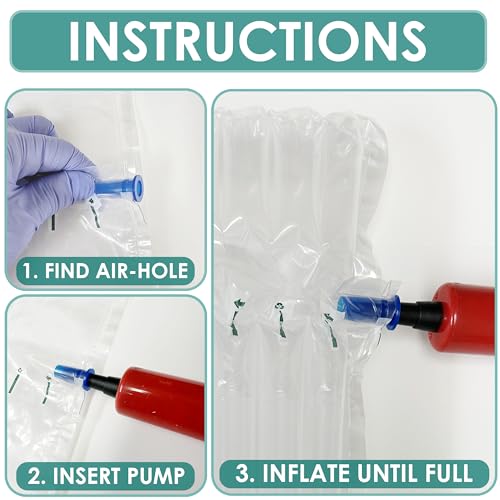 INSTRUCTIONS

1. FIND AIR-HOLE

2. INSERT PUMP

3. INFLATE UNTIL FULL