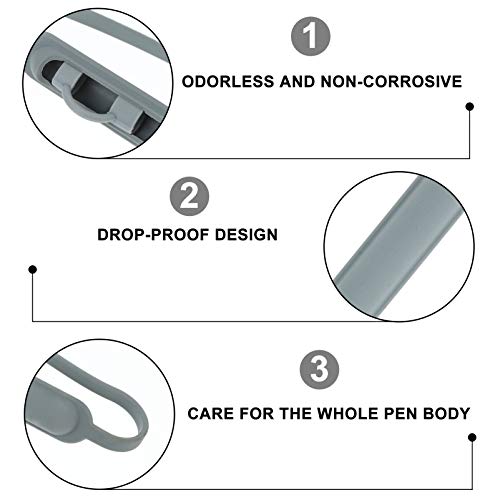 1

ODORLESS AND NON-CORROSIVE

2

DROP-PROOF DESIGN

3

CARE FOR THE WHOLE PEN BODY