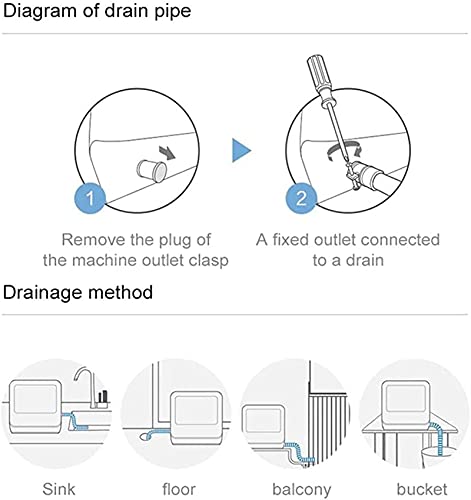 Diagram of drain pipe

1

Remove the plug of the machine outlet clasp

2

A fixed outlet connected to a drain

Drainage method

Sink

floor

balcony

bucket