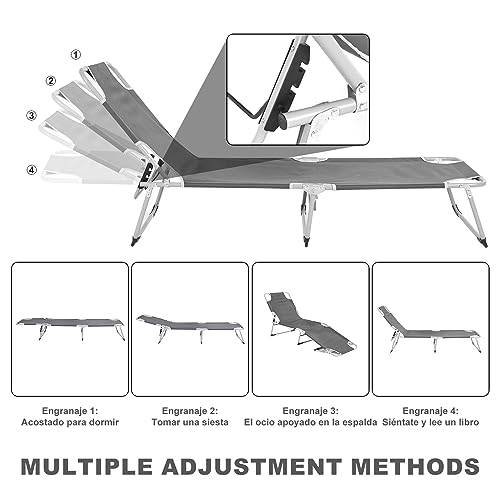 ①
②
③
④

Engranaje 1:
Acostado para dormir

Engranaje 2:
Tomar una siesta

Engranaje 3:
El ocio apoyado en la espalda

Engranaje 4:
Siéntate y lee un libro

MULTIPLE ADJUSTMENT METHODS