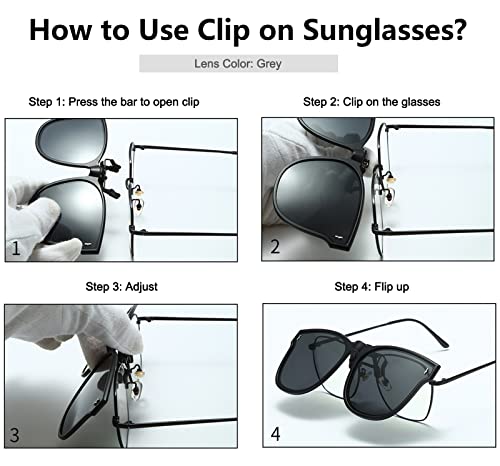 How to Use Clip on Sunglasses?

Lens Color: Grey

Step 1: Press the bar to open clip

1

Step 2: Clip on the glasses

2

Step 3: Adjust

3

Step 4: Flip up

4