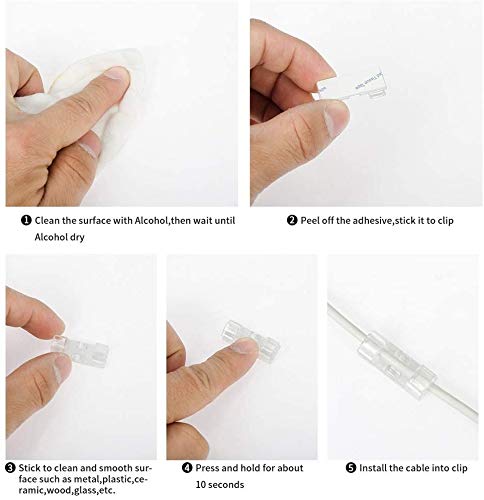 ❶ Clean the surface with Alcohol,then wait until Alcohol dry

❷ Peel off the adhesive,stick it to clip

❸ Stick to clean and smooth surface such as metal,plastic,ceramic,wood,glass,etc.

❹ Press and hold for about 10 seconds

❺ Install the cable into clip