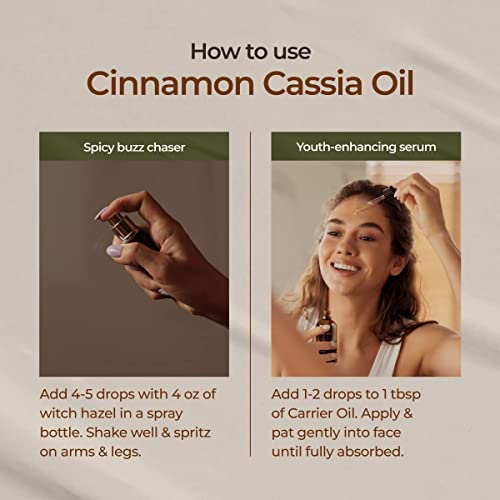 How to use
Cinnamon Cassia Oil

Spicy buzz chaser

Add 4-5 drops with 4 oz of witch hazel in a spray bottle. Shake well & spritz on arms & legs.

Youth-enhancing serum

Add 1-2 drops to 1 tbsp of Carrier Oil. Apply & pat gently into face until fully absorbed.