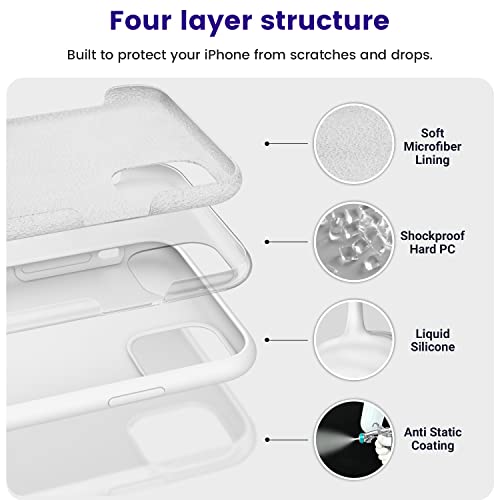 Four layer structure

Built to protect your iPhone from scratches and drops.

Soft Microfiber Lining

Shockproof Hard PC

Liquid Silicone

Anti Static Coating