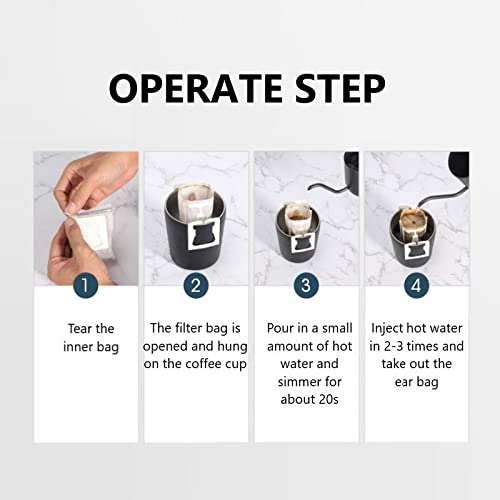 OPERATE STEP

1

Tear the inner bag

2

The filter bag is opened and hung on the coffee cup

3

Pour in a small amount of hot water and simmer for about 20s

4

Inject hot water in 2-3 times and take out the ear bag