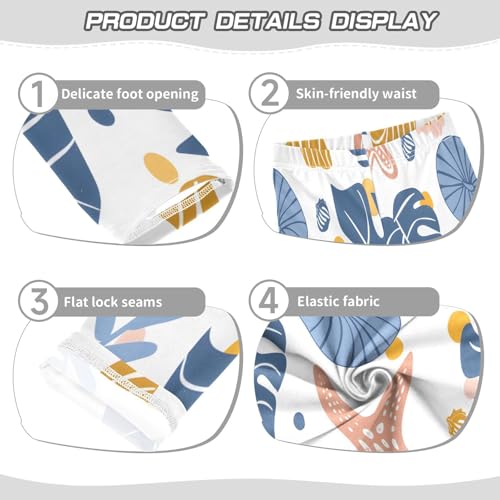 PRODUCT DETAILS DISPLAY

1 Delicate foot opening

2 Skin-friendly waist

3 Flat lock seams

4 Elastic fabric