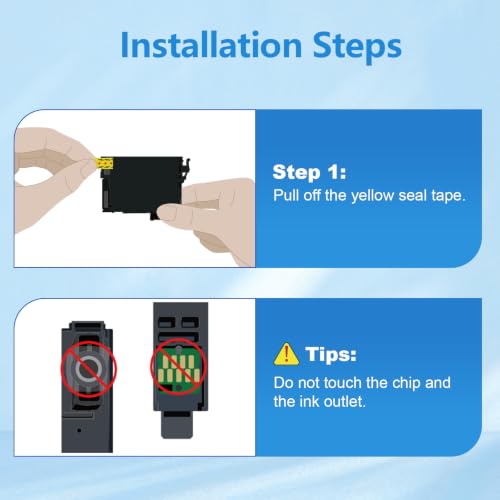 Installation Steps

Step 1:
Pull off the yellow seal tape.

Tips:
Do not touch the chip and the ink outlet.