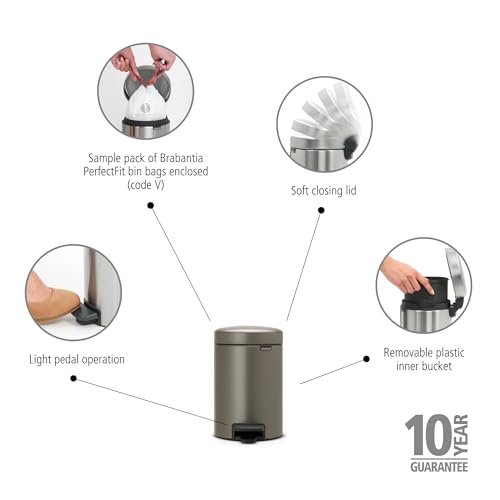 Sample pack of Brabantia PerfectFit bin bags enclosed (code V)

Soft closing lid

Light pedal operation

Removable plastic inner bucket

10 YEAR GUARANTEE