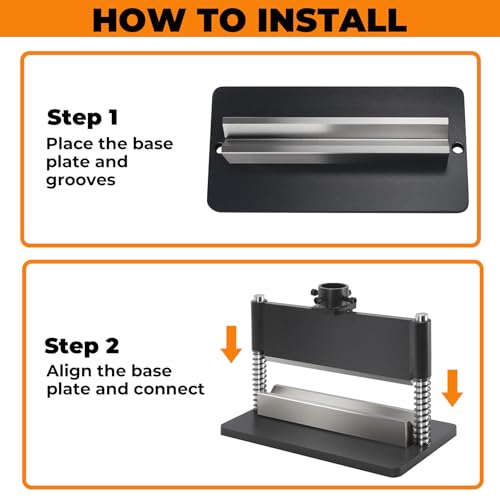 HOW TO INSTALL

Step 1
Place the base plate and grooves

Step 2
Align the base plate and connect