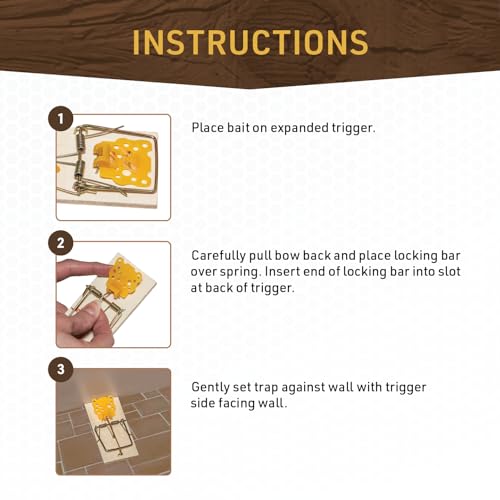 INSTRUCTIONS

1

Place bait on expanded trigger.

2

Carefully pull bow back and place locking bar over spring. Insert end of locking bar into slot at back of trigger.

3

Gently set trap against wall with trigger side facing wall.