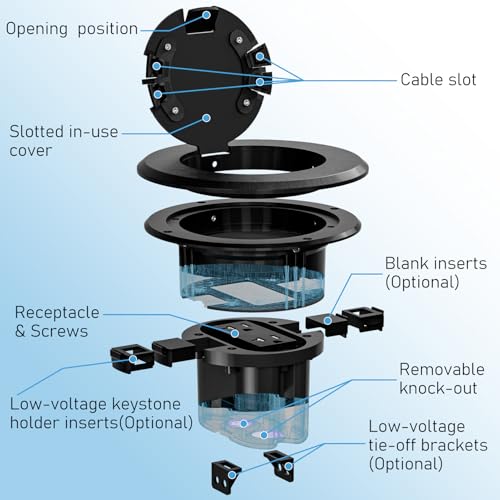 Opening position

Cable slot

Slotted in-use cover

Blank inserts (Optional)

Receptacle & Screws

Removable knock-out

Low-voltage keystone holder inserts(Optional)

Low-voltage tie-off brackets (Optional)