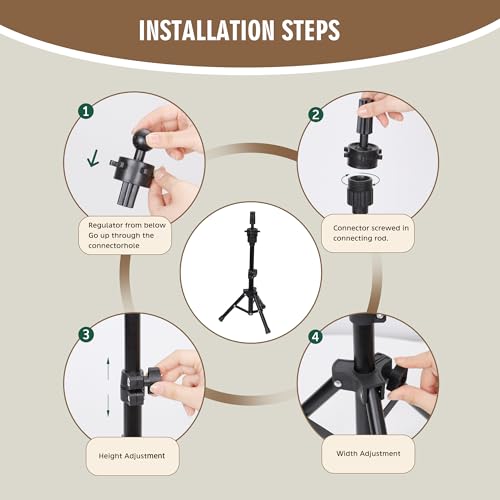 INSTALLATION STEPS

1

Regulator from below Go up through the connectorhole

2

Connector screwed in connecting rod.

3

Height Adjustment

4

Width Adjustment