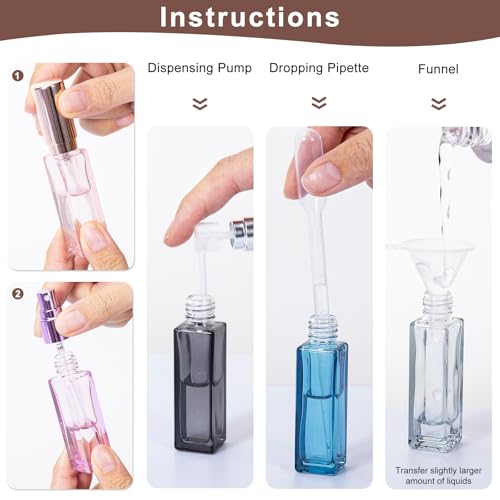 Instructions

1

2

Dispensing Pump

Dropping Pipette

Funnel

Transfer slightly larger amount of liquids